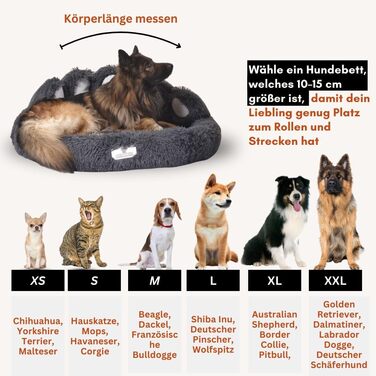 Körperlänge messen

Wähle ein Hundebett, welches 10-15 cm größer ist, damit dein Liebling genug Platz zum Rollen und Strecken hat

| XS | S | M | L | XL | XXL |
|---|---|---|---|---|---|
| Chihuahua, Yorkshire Terrier, Malteser | Hauskatze, Mops, Havaneser, Corgie | Beagle, Dackel, Französische Bulldogge | Shiba Inu, Deutscher Pinscher, Wolfspitz | Australian Shepherd, Border Collie, Pitbull, | Golden Retriever, Dalmatiner, Labrador Dogge, Deutscher Schäferhund |