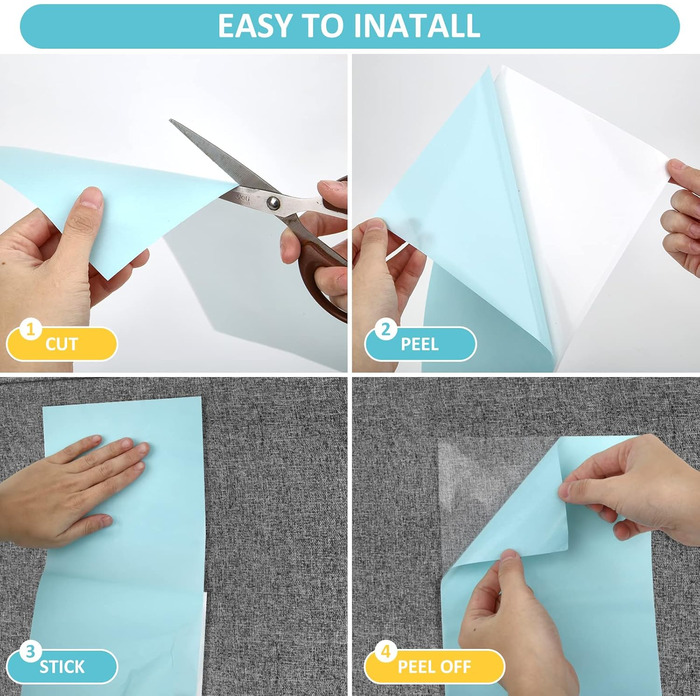 EASY TO INATALL

1 CUT

2 PEEL

3 STICK

4 PEEL OFF