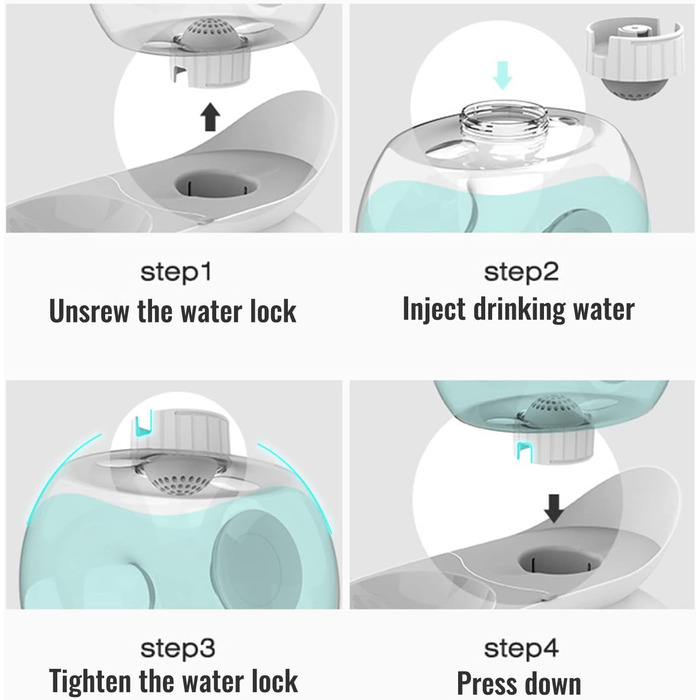 step1
Unsrew the water lock

step2
Inject drinking water

step3
Tighten the water lock

step4
Press down