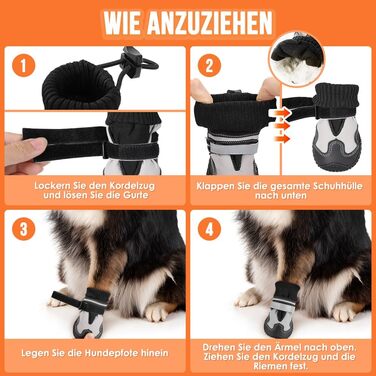 WIE ANZUZIEHEN

1

Lockern Sie den Kordelzug und lösen Sie die Gurte

2

Klappen Sie die gesamte Schuhhülle nach unten

3

Legen Sie die Hundepfote hinein

4

Drehen Sie den Ärmel nach oben. Ziehen Sie den Kordelzug und die Riemen fest.