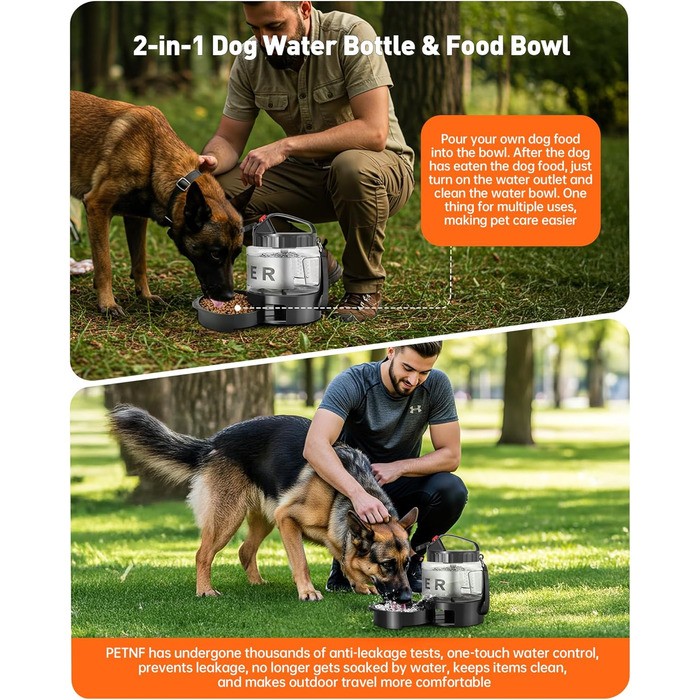 2-in-1 Dog Water Bottle & Food Bowl

Pour your own dog food into the bowl. After the dog has eaten the dog food, just turn on the water outlet and clean the water bowl. One thing for multiple uses, making pet care easier

ER

ER

PETNF has undergone thousands of anti-leakage tests, one-touch water control, prevents leakage, no longer gets soaked by water, keeps items clean, and makes outdoor travel more comfortable