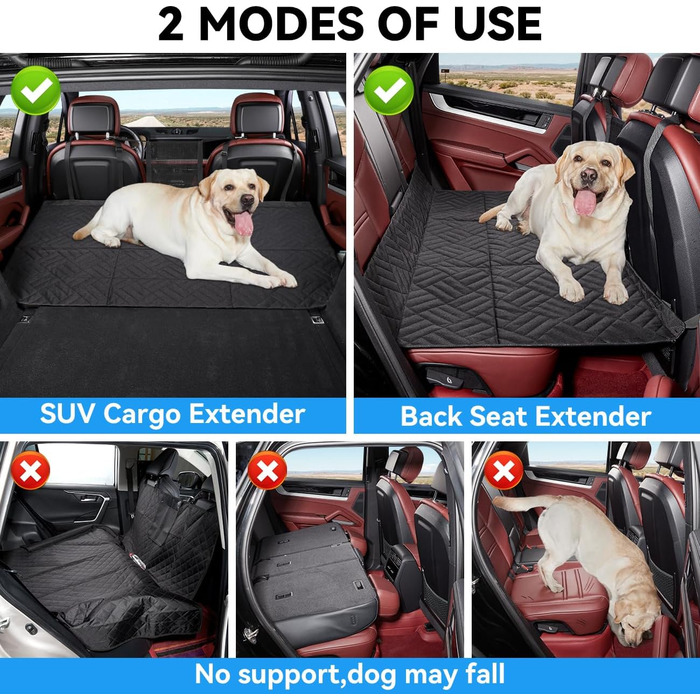 2 MODES OF USE

SUV Cargo Extender

Back Seat Extender

No support,dog may fall