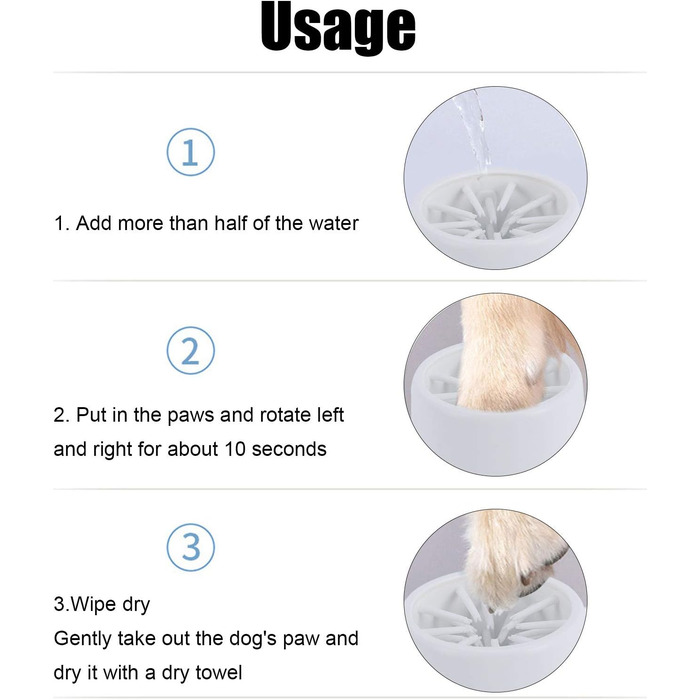 Usage

①

1. Add more than half of the water

②

2. Put in the paws and rotate left and right for about 10 seconds

③

3.Wipe dry
Gently take out the dog's paw and dry it with a dry towel