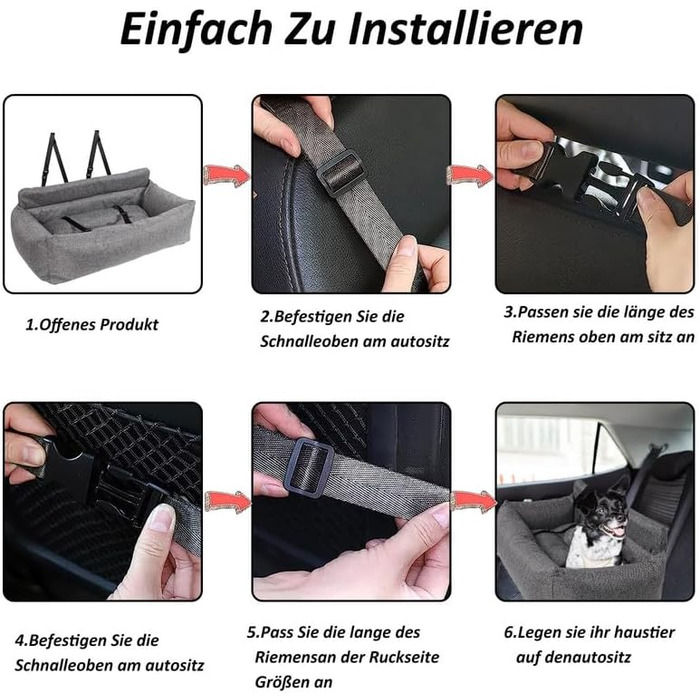 Einfach Zu Installieren

1.Offenes Produkt

2.Befestigen Sie die Schnalleoben am autositz

3.Passen sie die länge des Riemens oben am sitz an

4.Befestigen Sie die Schnalleoben am autositz

5.Pass Sie die lange des Riemensan der Ruckseite Größen an

6.Legen sie ihr haustier auf denautositz