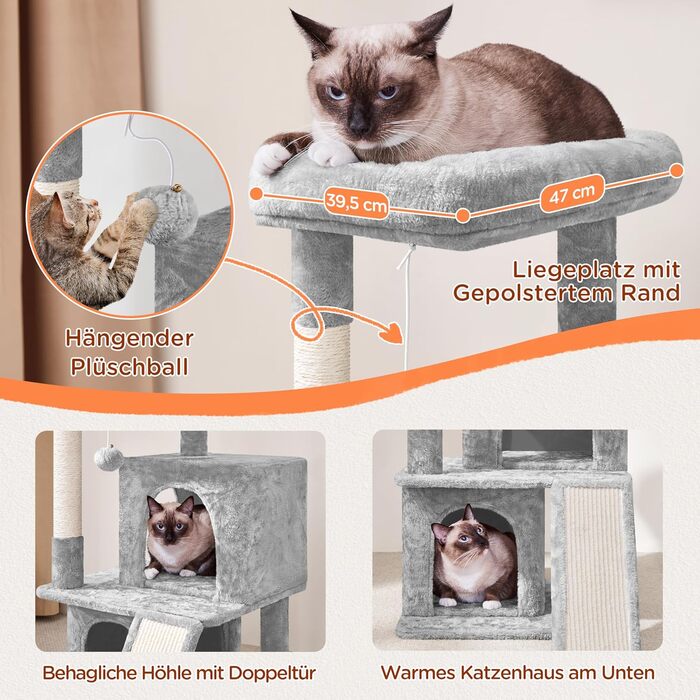 39,5 cm

47 cm

Liegeplatz mit Gepolstertem Rand

Hängender Plüschball

Behagliche Höhle mit Doppeltür

Warmes Katzenhaus am Unten