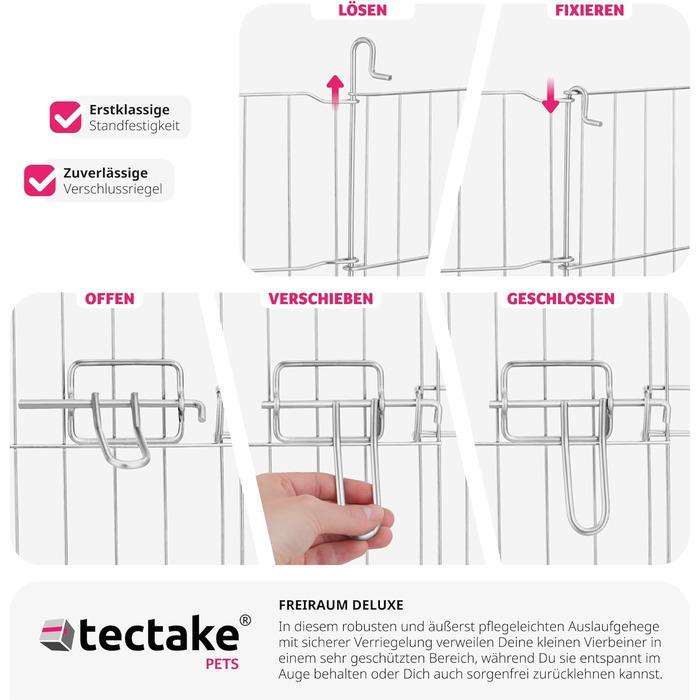 LÖSEN

FIXIEREN

Erstklassige Standfestigkeit

Zuverlässige Verschlussriegel

OFFEN

VERSCHIEBEN

GESCHLOSSEN

tectake®
PETS

FREIRAUM DELUXE

In diesem robusten und äußerst pflegeleichten Auslaufgehege mit sicherer Verriegelung verweilen Deine kleinen Vierbeiner in einem sehr geschützten Bereich, während Du sie entspannt im Auge behalten oder Dich auch sorgenfrei zurücklehnen kannst.