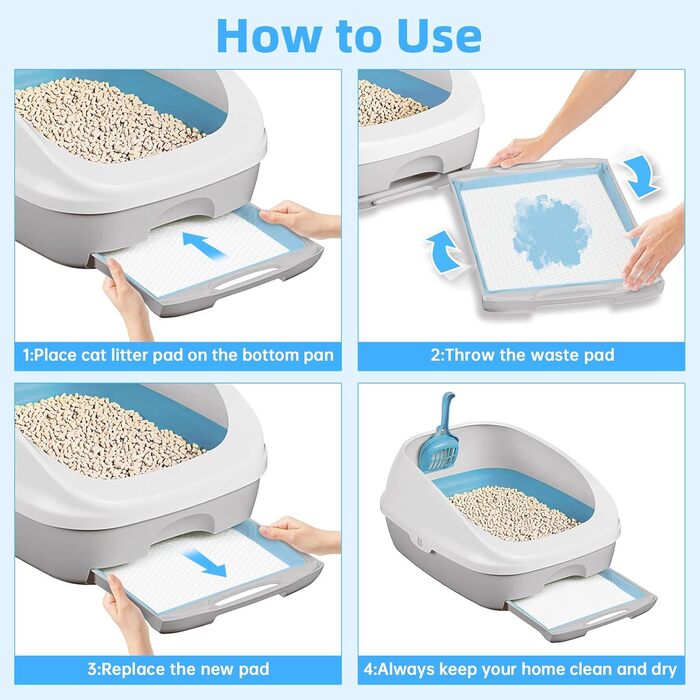 How to Use

1:Place cat litter pad on the bottom pan

2:Throw the waste pad

3:Replace the new pad

4:Always keep your home clean and dry