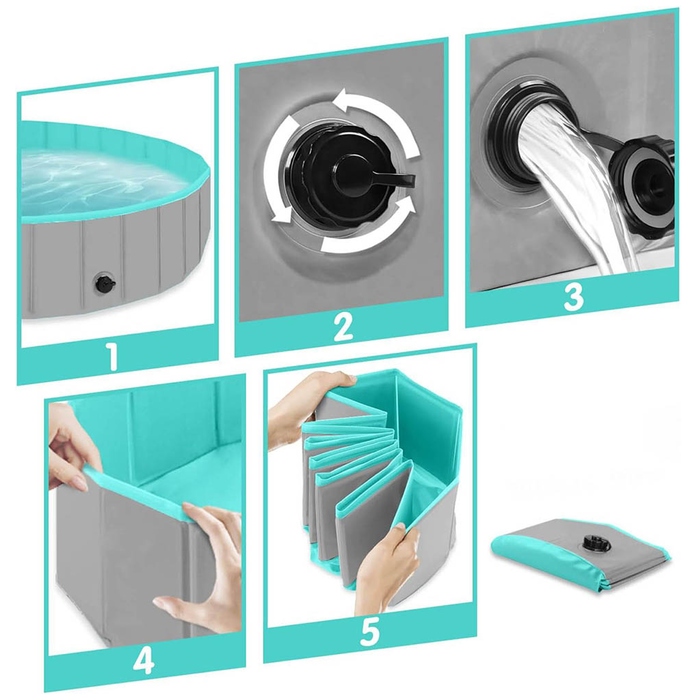 1

2

3

4

5