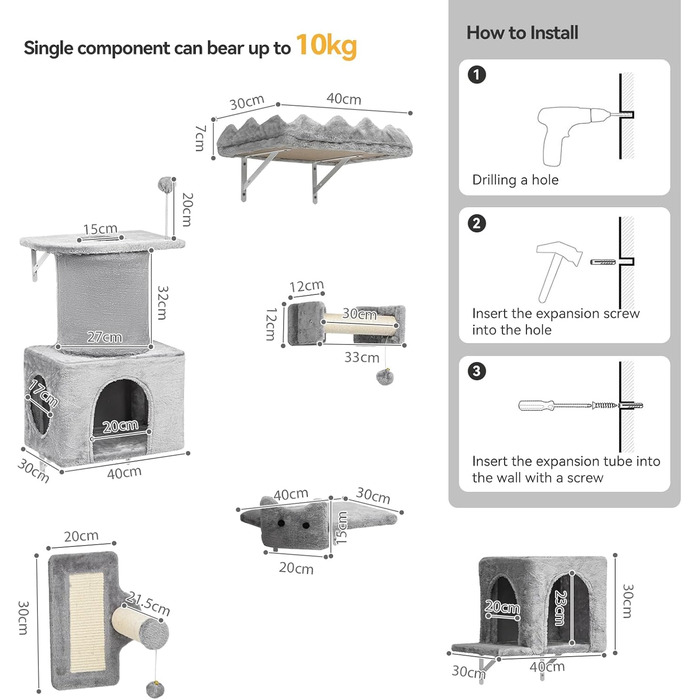 Single component can bear up to 10kg

30cm 40cm 7cm

20cm 15cm 32cm 27cm 17cm 20cm 30cm 40cm

12cm 12cm 30cm 33cm

40cm 30cm 15cm 20cm

20cm 30cm 21.5cm

20cm 23cm 30cm 30cm 40cm

How to Install

1
Drilling a hole

2
Insert the expansion screw into the hole

3
Insert the expansion tube into the wall with a screw