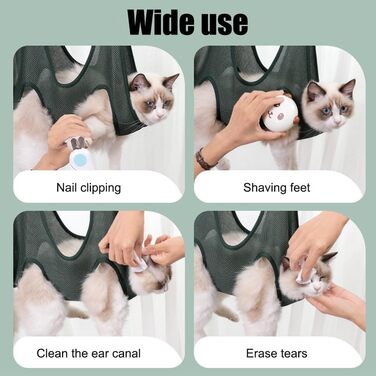 Wide use

Nail clipping

Shaving feet

Clean the ear canal

Erase tears