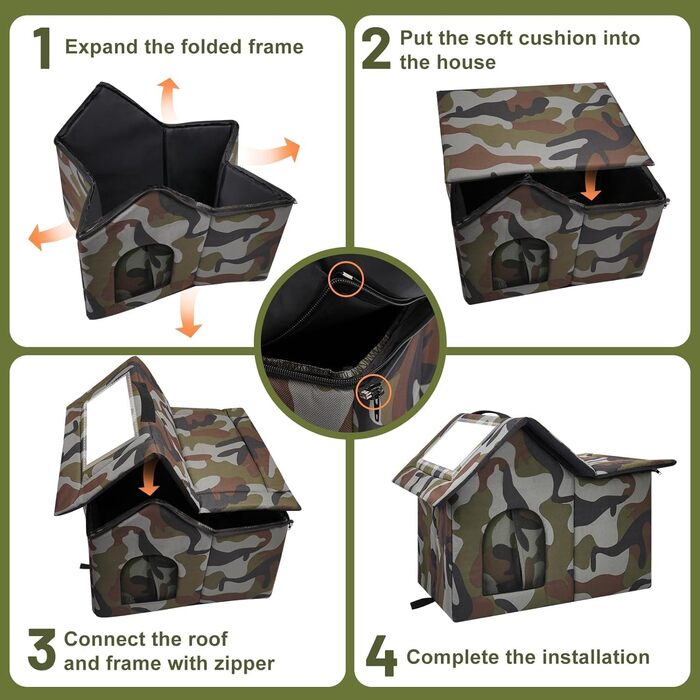 1 Expand the folded frame

2 Put the soft cushion into the house

3 Connect the roof and frame with zipper

4 Complete the installation