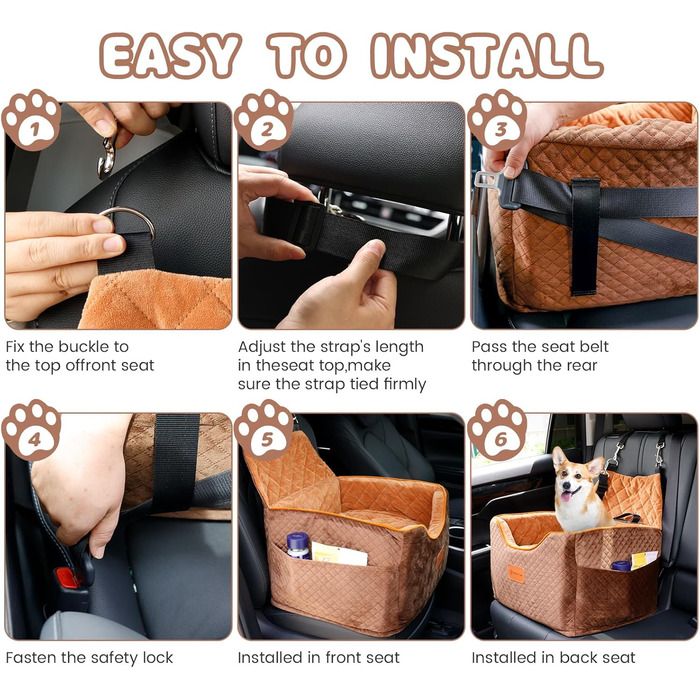 EASY TO INSTALL

1

Fix the buckle to the top offront seat

2

Adjust the strap's length in theseat top,make sure the strap tied firmly

3

Pass the seat belt through the rear

4

Fasten the safety lock

5

Installed in front seat

6

Installed in back seat