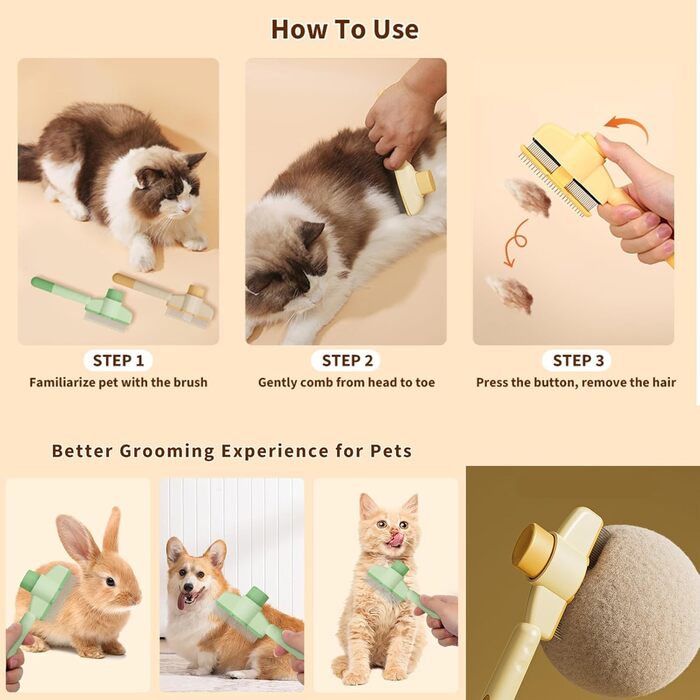 How To Use

STEP 1
Familiarize pet with the brush

STEP 2
Gently comb from head to toe

STEP 3
Press the button, remove the hair

Better Grooming Experience for Pets