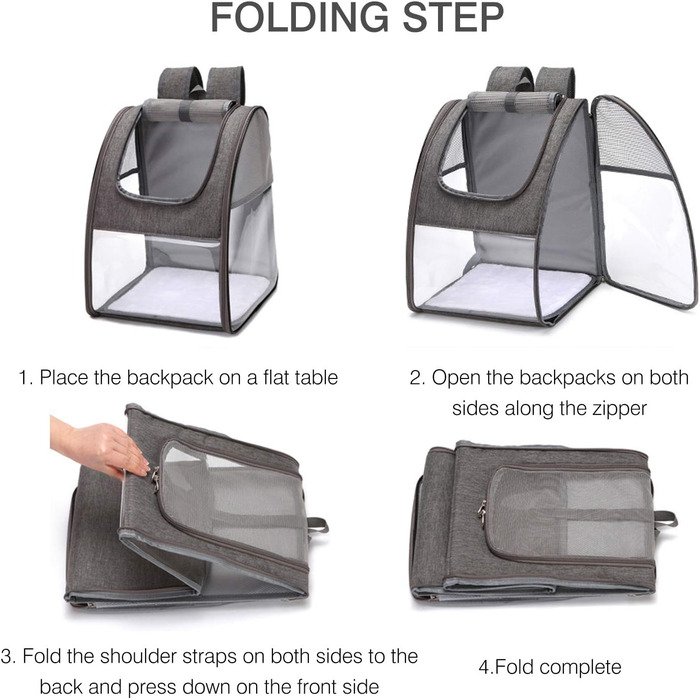 FOLDING STEP

1. Place the backpack on a flat table

2. Open the backpacks on both sides along the zipper

3. Fold the shoulder straps on both sides to the back and press down on the front side

4.Fold complete