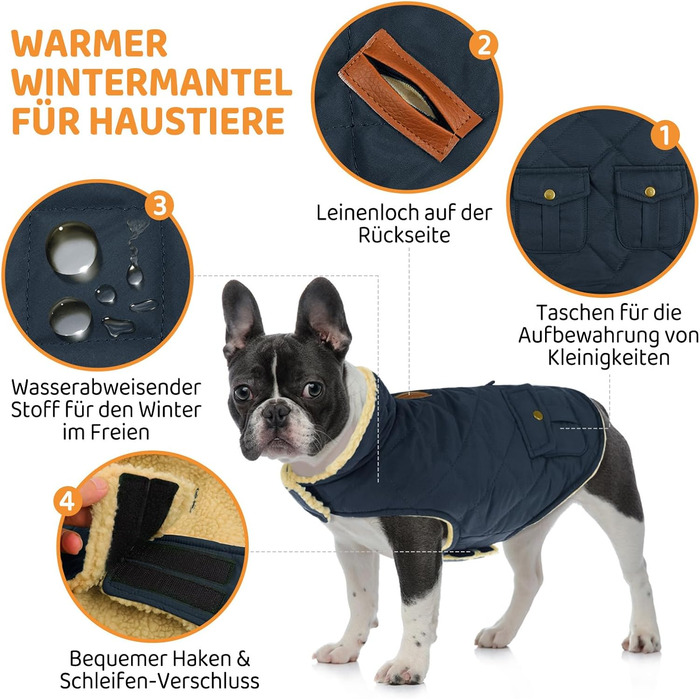 WARMER WINTERMANTEL FÜR HAUSTIERE

2

Leinenloch auf der Rückseite

1

Taschen für die Aufbewahrung von Kleinigkeiten

3

Wasserabweisender Stoff für den Winter im Freien

4

Bequemer Haken & Schleifen-Verschluss