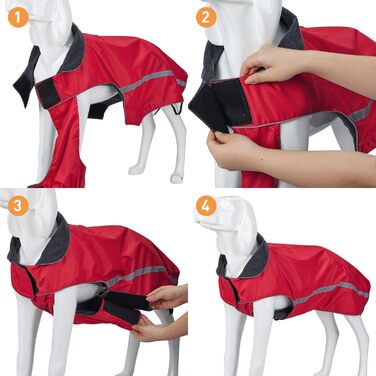 1
2
3
4