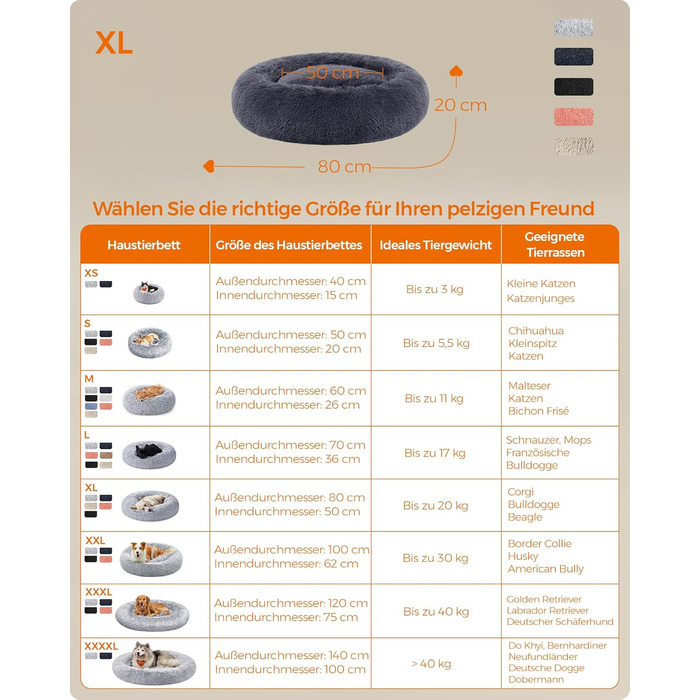 XL

50 cm

20 cm

80 cm

Wählen Sie die richtige Größe für Ihren pelzigen Freund

| Haustierbett | Größe des Haustierbettes | Ideales Tiergewicht | Geeignete Tierrassen |
|---|---|---|---|
| XS | Außendurchmesser: 40 cm Innendurchmesser: 15 cm | Bis zu 3 kg | Kleine Katzen Katzenjunges |
| S | Außendurchmesser: 50 cm Innendurchmesser: 20 cm | Bis zu 5,5 kg | Chihuahua Kleinspitz Katzen |
| M | Außendurchmesser: 60 cm Innendurchmesser: 26 cm | Bis zu 11 kg | Malteser Katzen Bichon Frisé |
| L | Außendurchmesser: 70 cm Innendurchmesser: 36 cm | Bis zu 17 kg | Schnauzer, Mops Französische Bulldogge |
| XL | Außendurchmesser: 80 cm Innendurchmesser: 50 cm | Bis zu 20 kg | Corgi Bulldogge Beagle |
| XXL | Außendurchmesser: 100 cm Innendurchmesser: 62 cm | Bis zu 30 kg | Border Collie Husky American Bully |
| XXXL | Außendurchmesser: 120 cm Innendurchmesser: 75 cm | Bis zu 40 kg | Golden Retriever Labrador Retriever Deutscher Schäferhund |
| XXXXL | Außendurchmesser: 140 cm Innendurchmesser: 100 cm | > 40 kg | Do Khyi, Bernhardiner Neufundländer Deutsche Dogge Dobermann |