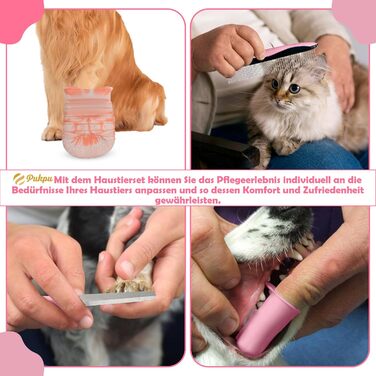 Pukpu Mit dem Haustierset können Sie das Pflegeerlebnis individuell an die Bedürfnisse Ihres Haustiers anpassen und so dessen Komfort und Zufriedenheit gewährleisten.