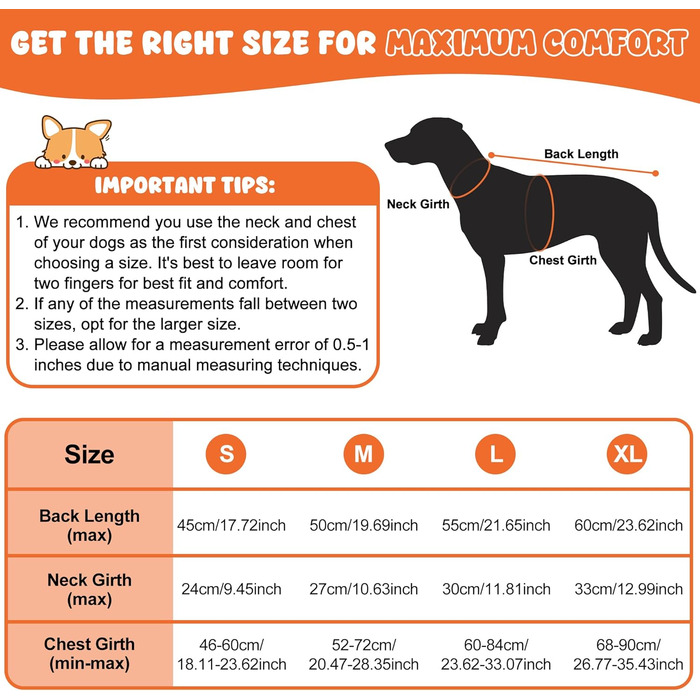 GET THE RIGHT SIZE FOR MAXIMUM COMFORT

IMPORTANT TIPS:

1. We recommend you use the neck and chest of your dogs as the first consideration when choosing a size. It's best to leave room for two fingers for best fit and comfort.
2. If any of the measurements fall between two sizes, opt for the larger size.
3. Please allow for a measurement error of 0.5-1 inches due to manual measuring techniques.

Back Length
Neck Girth
Chest Girth

| Size | S | M | L | XL |
|---|---|---|---|---|
| Back Length (max) | 45cm/17.72inch | 50cm/19.69inch | 55cm/21.65inch | 60cm/23.62inch |
| Neck Girth (max) | 24cm/9.45inch | 27cm/10.63inch | 30cm/11.81inch | 33cm/12.99inch |
| Chest Girth (min-max) | 46-60cm/ 18.11-23.62inch | 52-72cm/ 20.47-28.35inch | 60-84cm/ 23.62-33.07inch | 68-90cm/ 26.77-35.43inch |