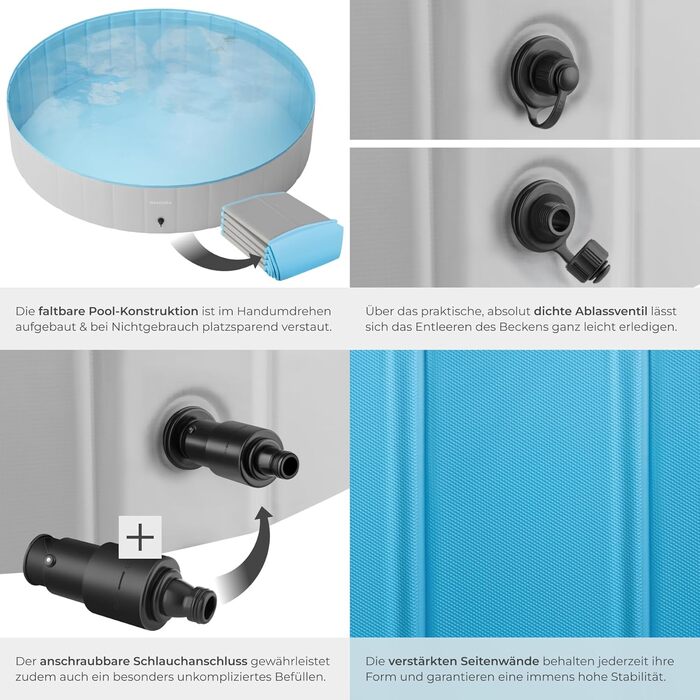 Die faltbare Pool-Konstruktion ist im Handumdrehen aufgebaut & bei Nichtgebrauch platzsparend verstaut.

Über das praktische, absolut dichte Ablassventil lässt sich das Entleeren des Beckens ganz leicht erledigen.

+

Der anschraubbare Schlauchanschluss gewährleistet zudem auch ein besonders unkompliziertes Befüllen.

Die verstärkten Seitenwände behalten jederzeit ihre Form und garantieren eine immens hohe Stabilität.