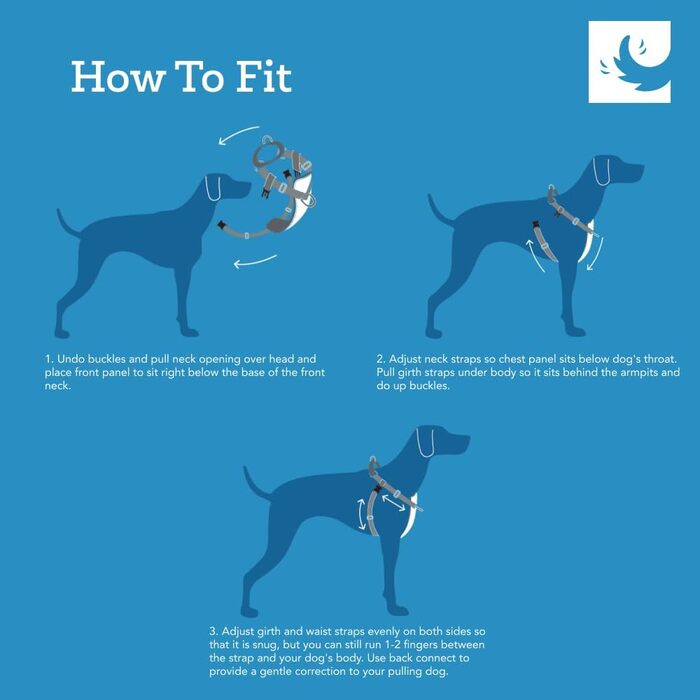 How To Fit

1. Undo buckles and pull neck opening over head and place front panel to sit right below the base of the front neck.

2. Adjust neck straps so chest panel sits below dog's throat. Pull girth straps under body so it sits behind the armpits and do up buckles.

3. Adjust girth and waist straps evenly on both sides so that it is snug, but you can still run 1-2 fingers between the strap and your dog's body. Use back connect to provide a gentle correction to your pulling dog.