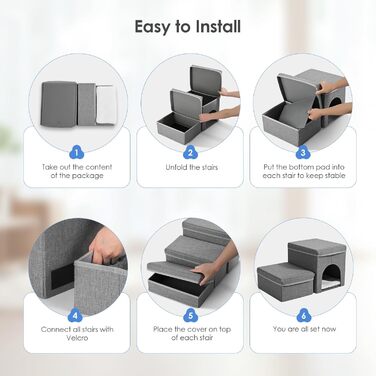 Easy to Install

1
Take out the content of the package

2
Unfold the stairs

3
Put the bottom pad into each stair to keep stable

4
Connect all stairs with Velcro

5
Place the cover on top of each stair

6
You are all set now