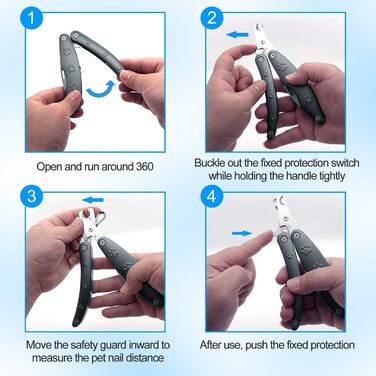 1

Open and run around 360

2

Buckle out the fixed protection switch while holding the handle tightly

3

Move the safety guard inward to measure the pet nail distance

4

After use, push the fixed protection