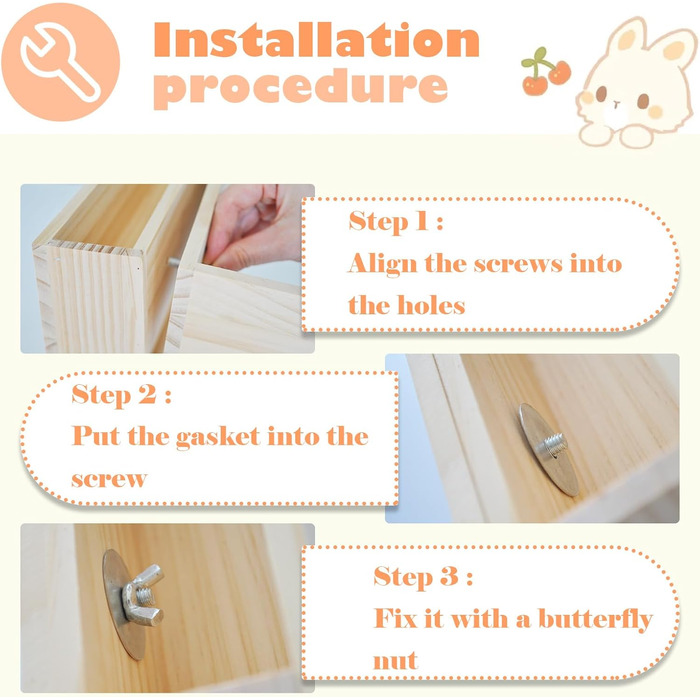 Installation procedure

Step 1 :
Align the screws into the holes

Step 2 :
Put the gasket into the screw

Step 3 :
Fix it with a butterfly nut