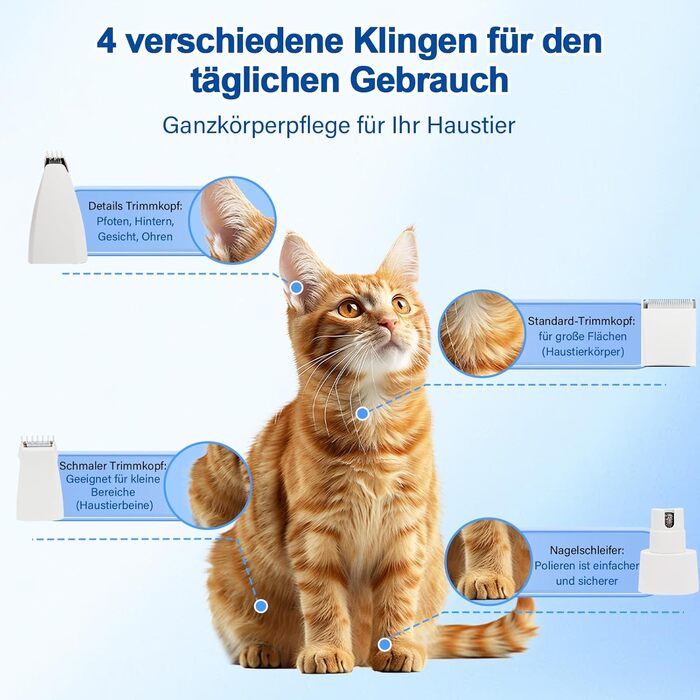 4 verschiedene Klingen für den täglichen Gebrauch

Ganzkörperpflege für Ihr Haustier

Details Trimmkopf:
Pfoten, Hintern, Gesicht, Ohren

Standard-Trimmkopf:
für große Flächen (Haustierkörper)

Schmaler Trimmkopf:
Geeignet für kleine Bereiche (Haustierbeine)

Nagelschleifer:
Polieren ist einfacher und sicherer