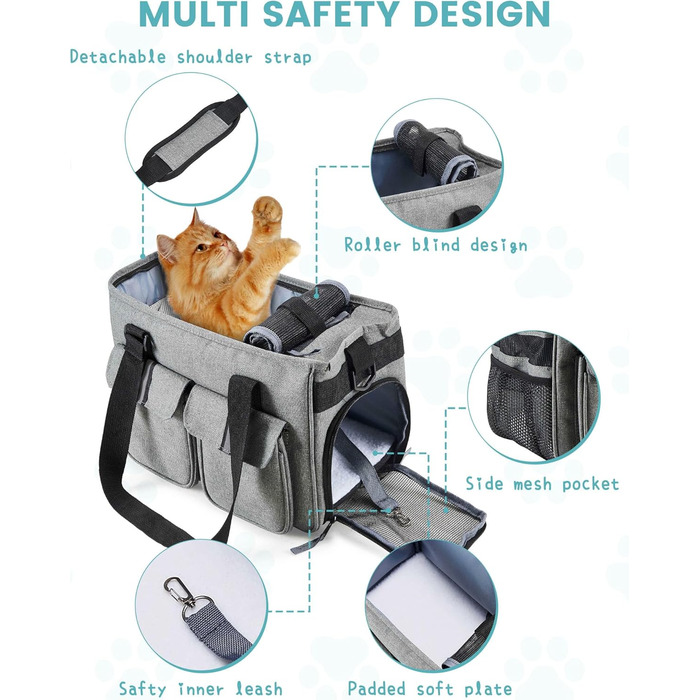 MULTI SAFETY DESIGN

Detachable shoulder strap

Roller blind design

Side mesh pocket

Safty inner leash

Padded soft plate