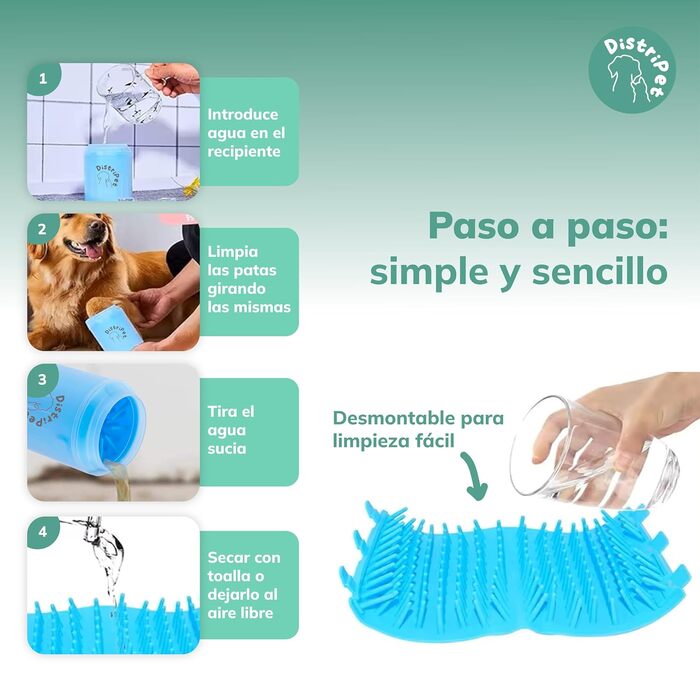 DistriPet

1

DistriPet

Introduce agua en el recipiente

2

DistriPet

Limpia las patas girando las mismas

3

DistriPet

Tira el agua sucia

4

Secar con toalla o dejarlo al aire libre

Paso a paso: simple y sencillo

Desmontable para limpieza fácil