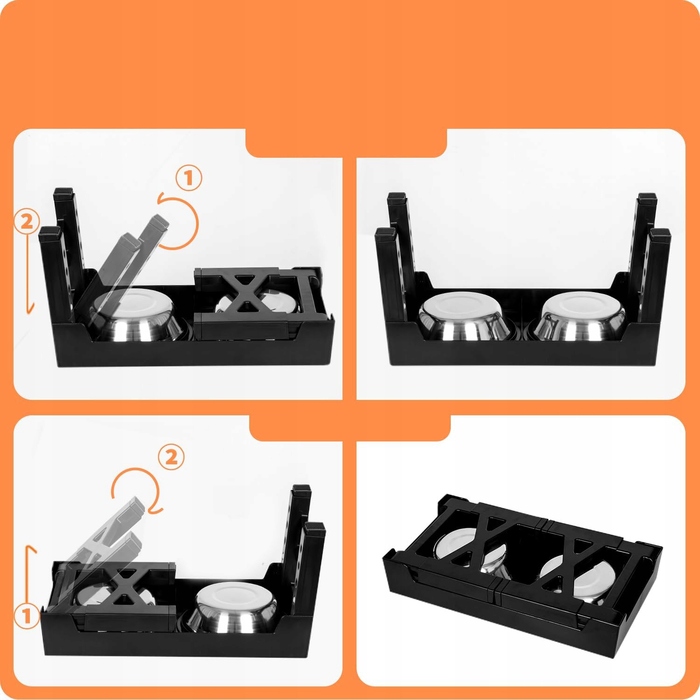 1
2
2
1