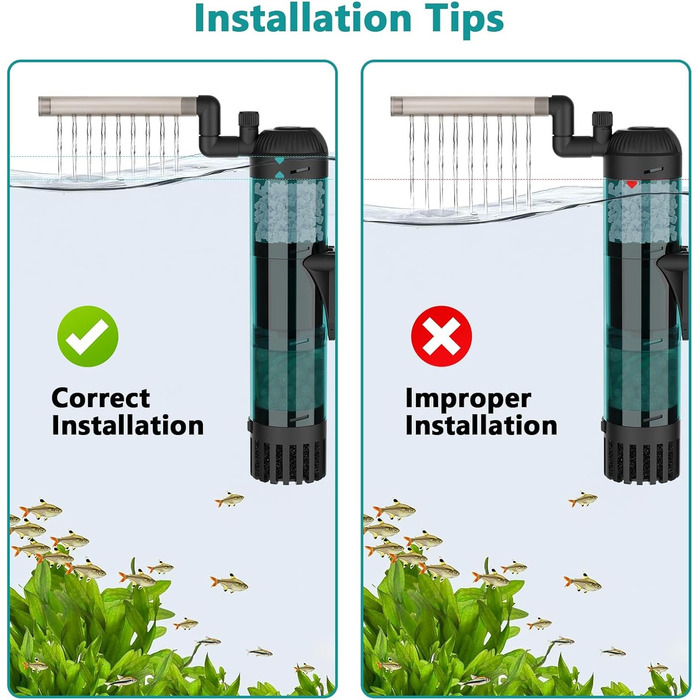 Installation Tips

Correct Installation

Improper Installation