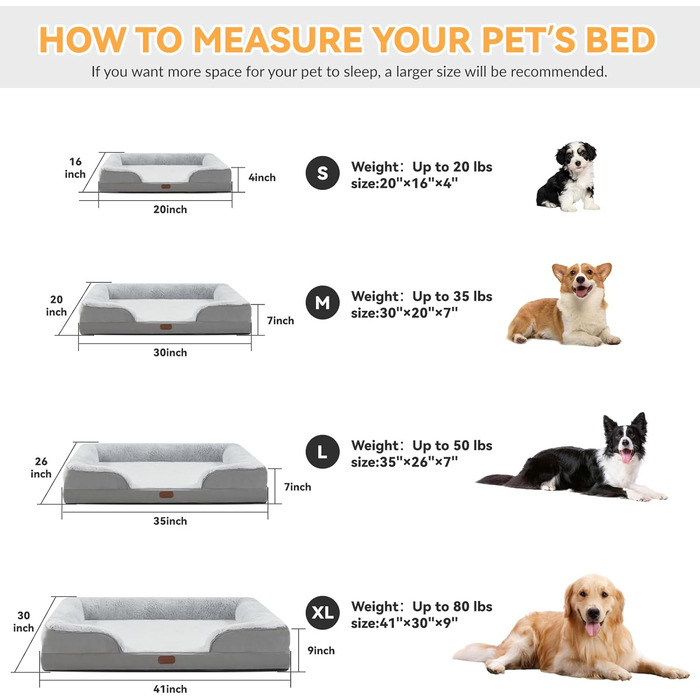 HOW TO MEASURE YOUR PET'S BED

If you want more space for your pet to sleep, a larger size will be recommended.

16 inch

4inch

20inch

S

Weight: Up to 20 lbs
size:20"×16"×4"

20 inch

7inch

30inch

M

Weight: Up to 35 lbs
size:30"×20"×7"

26 inch

7inch

35inch

L

Weight: Up to 50 lbs
size:35"×26"×7"

30 inch

9inch

41inch

XL

Weight: Up to 80 lbs
size:41"×30"×9"