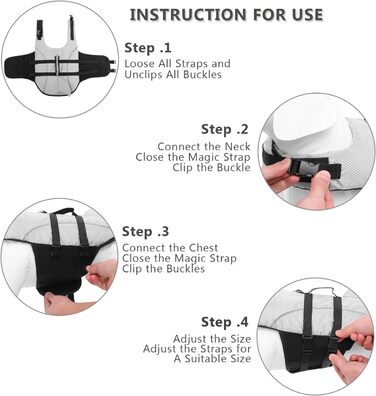 INSTRUCTION FOR USE

Step .1
Loose All Straps and Unclips All Buckles

Step .2
Connect the Neck
Close the Magic Strap
Clip the Buckle

Step .3
Connect the Chest
Close the Magic Strap
Clip the Buckles

Step .4
Adjust the Size
Adjust the Straps for A Suitable Size