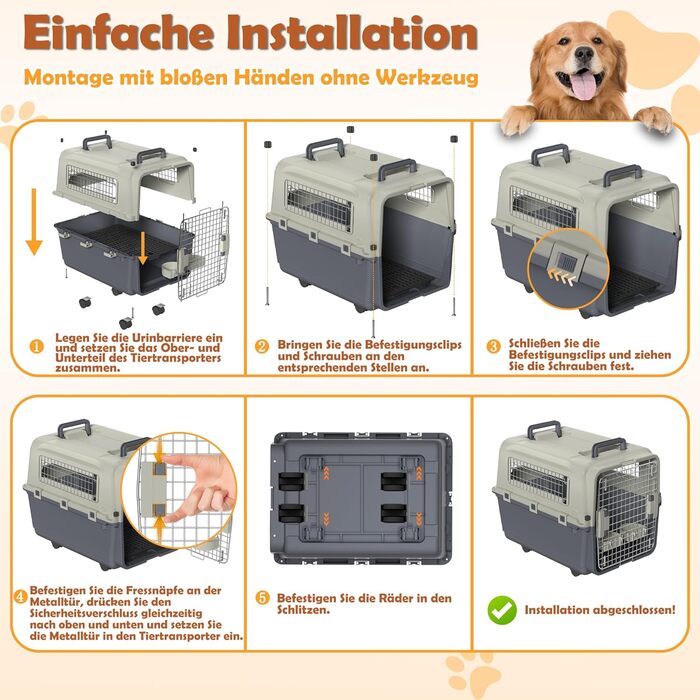 Einfache Installation

Montage mit bloßen Händen ohne Werkzeug

1 Legen Sie die Urinbarriere ein und setzen Sie das Ober- und Unterteil des Tiertransporters zusammen.

2 Bringen Sie die Befestigungsclips und Schrauben an den entsprechenden Stellen an.

3 Schließen Sie die Befestigungsclips und ziehen Sie die Schrauben fest.

4 Befestigen Sie die Fressnäpfe an der Metalltür, drücken Sie den Sicherheitsverschluss gleichzeitig nach oben und unten und setzen Sie die Metalltür in den Tiertransporter ein.

5 Befestigen Sie die Räder in den Schlitzen.

Installation abgeschlossen!