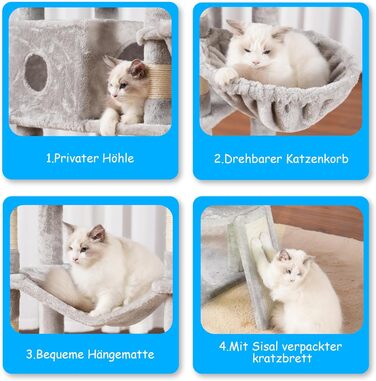 1.Privater Höhle

2.Drehbarer Katzenkorb

3.Bequeme Hängematte

4.Mit Sisal verpackter kratzbrett