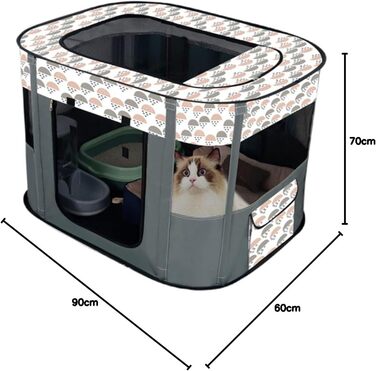 70cm

90cm

60cm