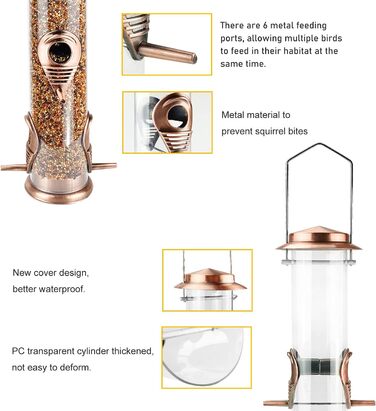 There are 6 metal feeding ports, allowing multiple birds to feed in their habitat at the same time.

Metal material to prevent squirrel bites

New cover design, better waterproof.

PC transparent cylinder thickened, not easy to deform.