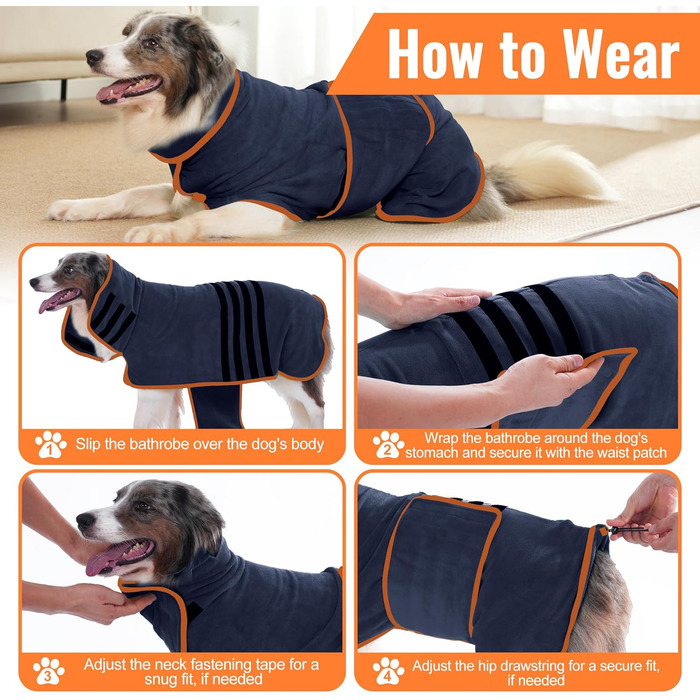 How to Wear

1 Slip the bathrobe over the dog's body

2 Wrap the bathrobe around the dog's stomach and secure it with the waist patch

3 Adjust the neck fastening tape for a snug fit, if needed

4 Adjust the hip drawstring for a secure fit, if needed