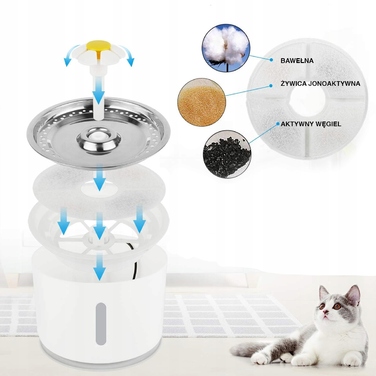 BAWEŁNA

ŻYWICA JONOAKTYWNA

AKTYWNY WĘGIEL