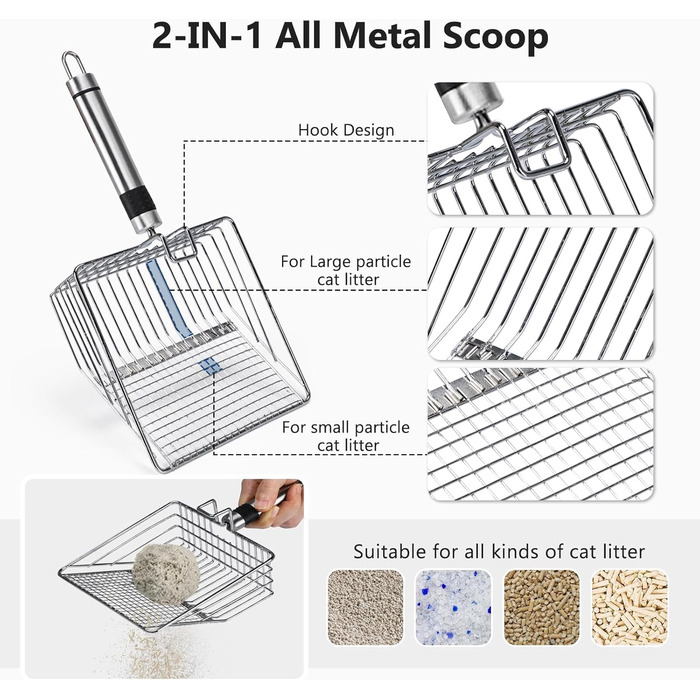 2-IN-1 All Metal Scoop

Hook Design

For Large particle cat litter

For small particle cat litter

Suitable for all kinds of cat litter