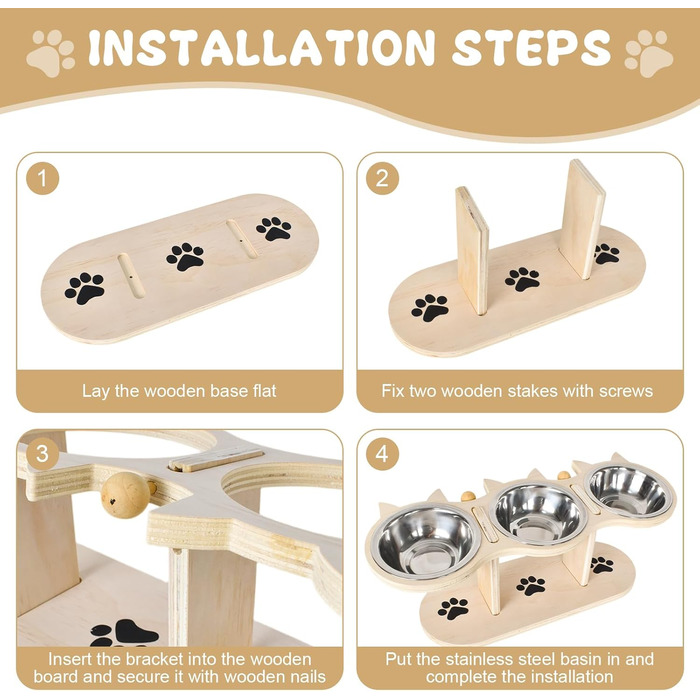 INSTALLATION STEPS

1

Lay the wooden base flat

2

Fix two wooden stakes with screws

3

Insert the bracket into the wooden board and secure it with wooden nails

4

Put the stainless steel basin in and complete the installation