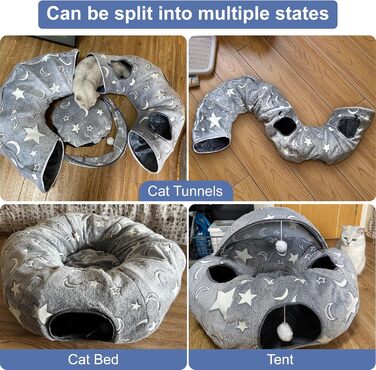 Can be split into multiple states

Cat Tunnels

Cat Bed

Tent