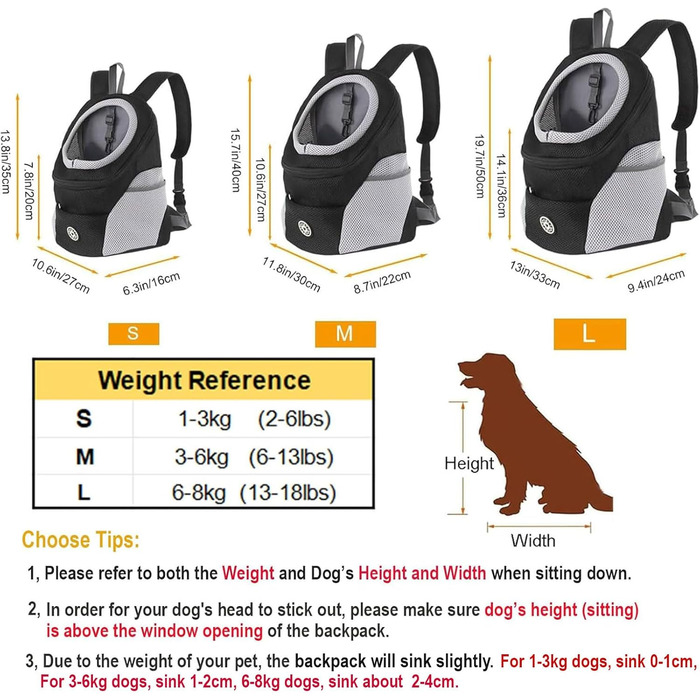 13.8in/35cm
7.8in/20cm
10.6in/27cm
6.3in/16cm

15.7in/40cm
10.6in/27cm
11.8in/30cm
8.7in/22cm

19.7in/50cm
14.1in/36cm
13in/33cm
9.4in/24cm

S

M

L

| Weight Reference | |
|---|---|
| S | 1-3kg (2-6lbs) |
| M | 3-6kg (6-13lbs) |
| L | 6-8kg (13-18lbs) |

Height

Width

Choose Tips:

1, Please refer to both the Weight and Dog's Height and Width when sitting down.

2, In order for your dog's head to stick out, please make sure dog's height (sitting) is above the window opening of the backpack.

3, Due to the weight of your pet, the backpack will sink slightly. For 1-3kg dogs, sink 0-1cm, For 3-6kg dogs, sink 1-2cm, 6-8kg dogs, sink about 2-4cm.