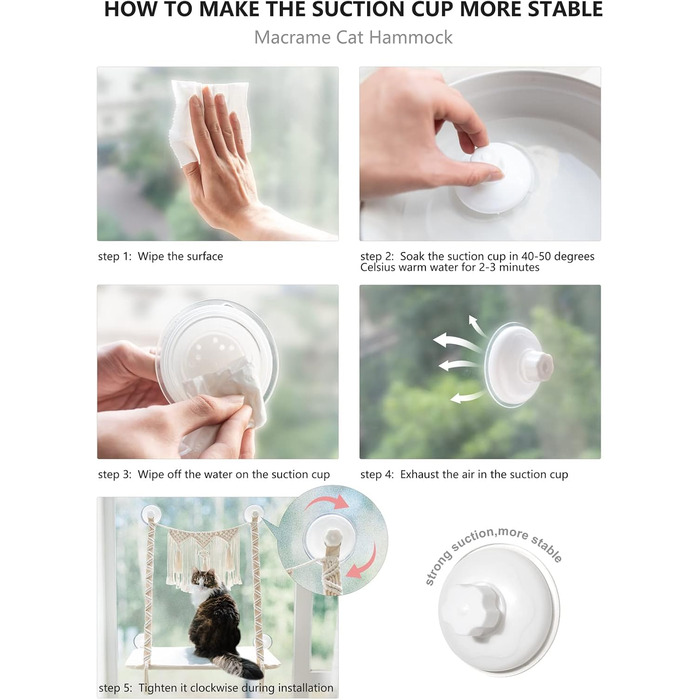 HOW TO MAKE THE SUCTION CUP MORE STABLE

Macrame Cat Hammock

step 1: Wipe the surface

step 2: Soak the suction cup in 40-50 degrees Celsius warm water for 2-3 minutes

step 3: Wipe off the water on the suction cup

step 4: Exhaust the air in the suction cup

step 5: Tighten it clockwise during installation

strong suction,more stable