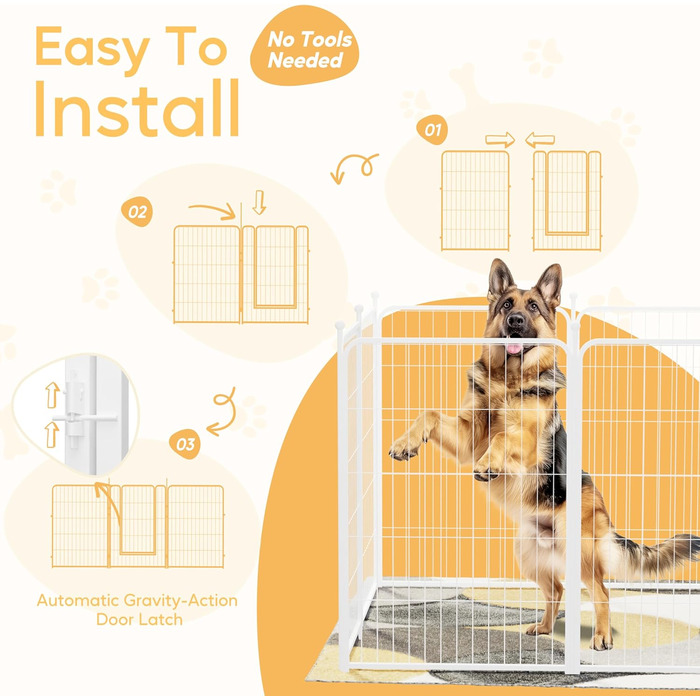 Easy To Install

No Tools Needed

01

02

03

Automatic Gravity-Action Door Latch