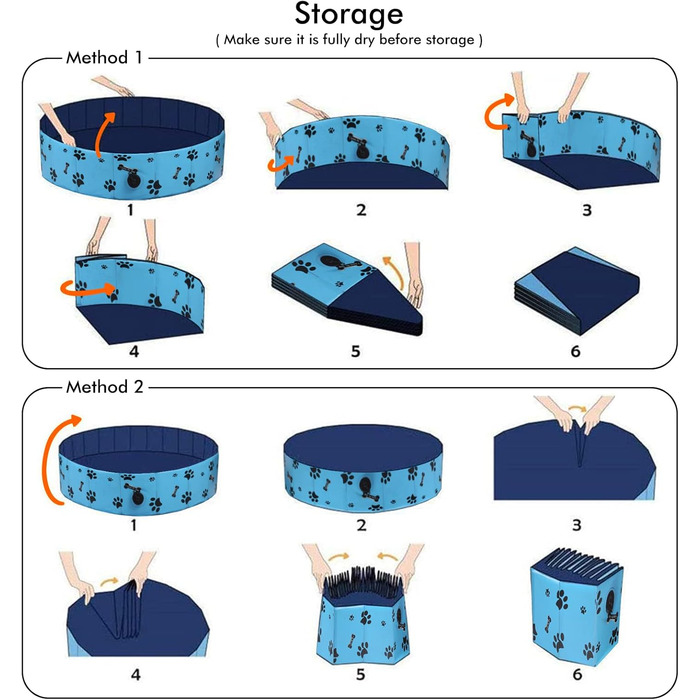 Storage
( Make sure it is fully dry before storage )

Method 1

1
2
3
4
5
6

Method 2

1
2
3
4
5
6