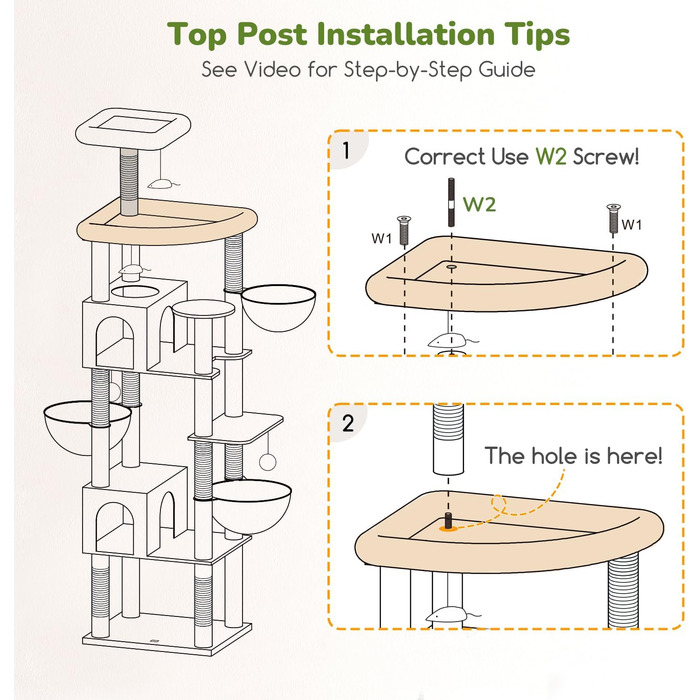 Top Post Installation Tips

See Video for Step-by-Step Guide

1

Correct Use W2 Screw!

W2

W1

W1

2

The hole is here!