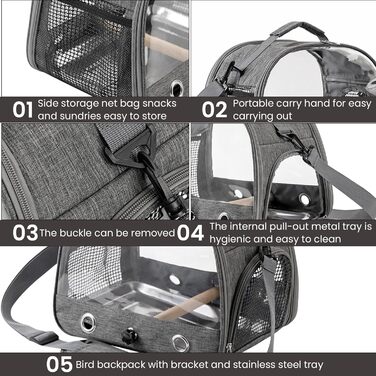 01 Side storage net bag snacks and sundries easy to store

02 Portable carry hand for easy carrying out

03 The buckle can be removed

04 The internal pull-out metal tray is hygienic and easy to clean

05 Bird backpack with bracket and stainless steel tray